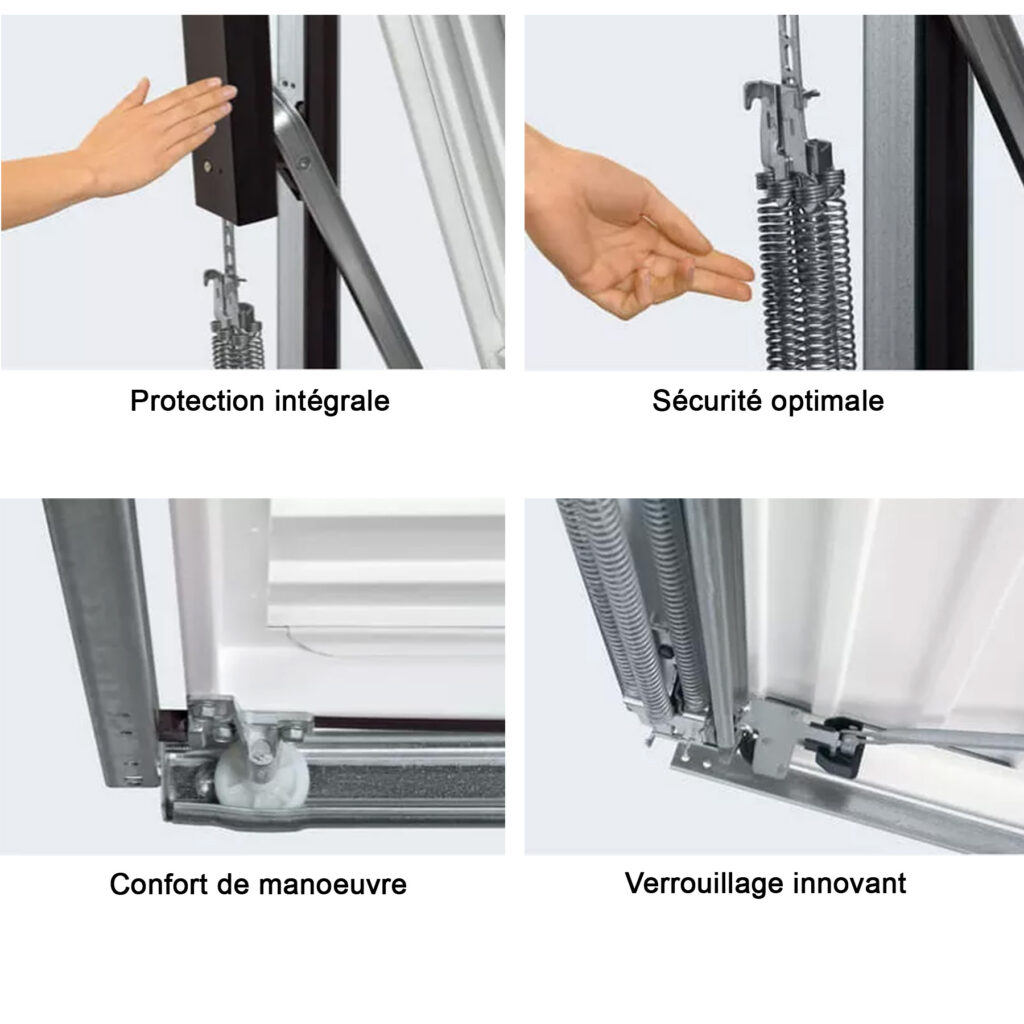 Protection intégrale

Sécurité optimale

Confort de manoeuvre

Verrouillage innovant